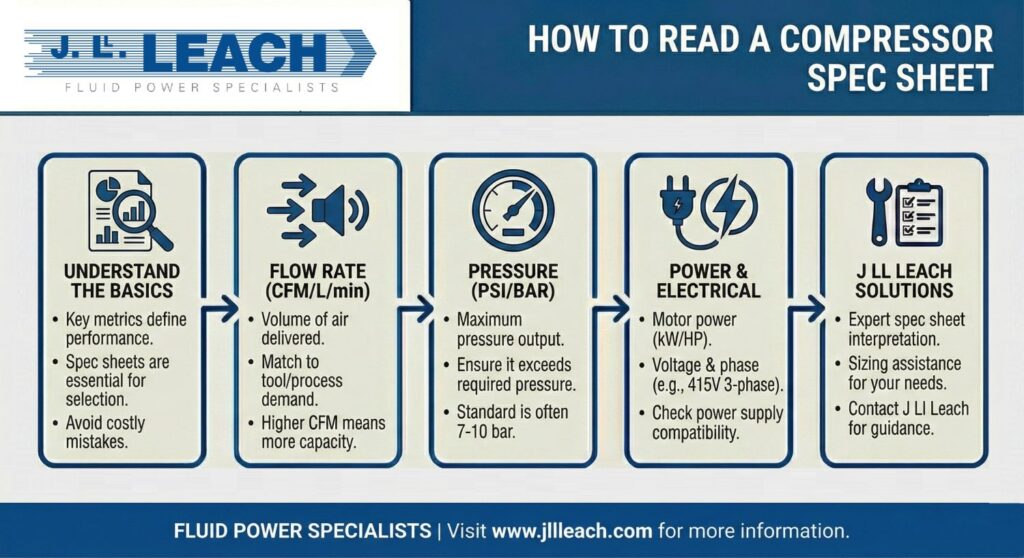 J. LL. LEACH
FLUID POWER SPECIALISTS

HOW TO READ A COMPRESSOR SPEC SHEET

UNDERSTAND THE BASICS
• Key metrics define performance.
• Spec sheets are essential for selection.
• Avoid costly mistakes.

FLOW RATE (CFM/L/min)
• Volume of air delivered.
• Match to tool/process demand.
• Higher CFM means more capacity.

PRESSURE (PSI/BAR)
• Maximum pressure output.
• Ensure it exceeds required pressure.
• Standard is often 7-10 bar.

POWER & ELECTRICAL
• Motor power (kW/HP).
• Voltage & phase (e.g., 415V 3-phase).
• Check power supply compatibility.

J LL LEACH SOLUTIONS
• Expert spec sheet interpretation.
• Sizing assistance for your needs.
• Contact J Ll Leach for guidance.

FLUID POWER SPECIALISTS | Visit www.jllleach.com for more information.